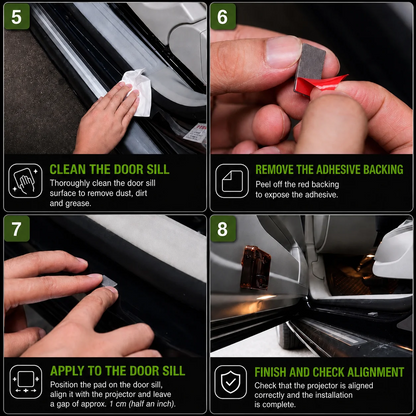 5

CLEAN THE DOOR SILL
Thoroughly clean the door sill surface to remove dust, dirt and grease.

6

REMOVE THE ADHESIVE BACKING
Peel off the red backing to expose the adhesive.

7

APPLY TO THE DOOR SILL
Position the pad on the door sill, align it with the projector and leave a gap of approx. 1 cm (half an inch).

8

FINISH AND CHECK ALIGNMENT
Check that the projector is aligned correctly and the installation is complete.